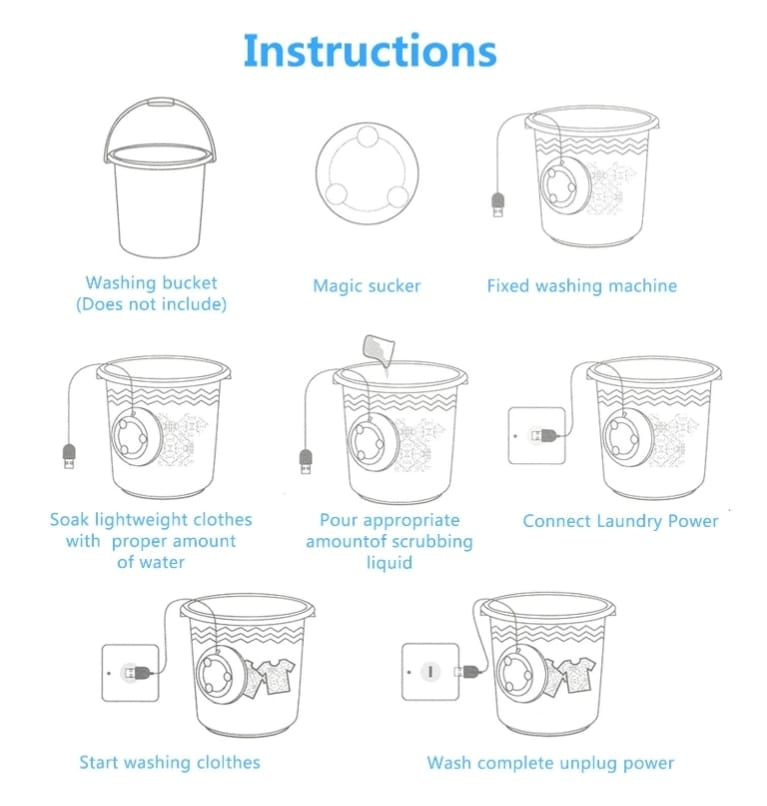 Instructions

Washing bucket
(Does not include)

Magic sucker

Fixed washing machine

Soak lightweight clothes with proper amount of water

Pour appropriate amountof scrubbing liquid

Connect Laundry Power

Start washing clolthes

Wash complete unplug power